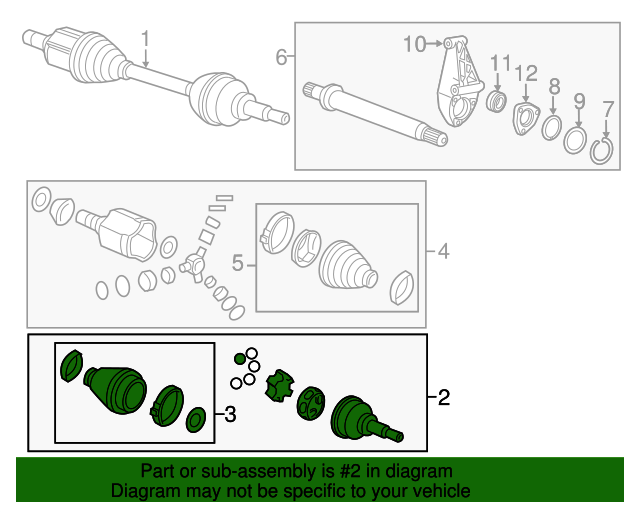 1
6
10
11
12
8
9
7
5
4
3
2

Part or sub-assembly is #2 in diagram
Diagram may not be specific to your vehicle