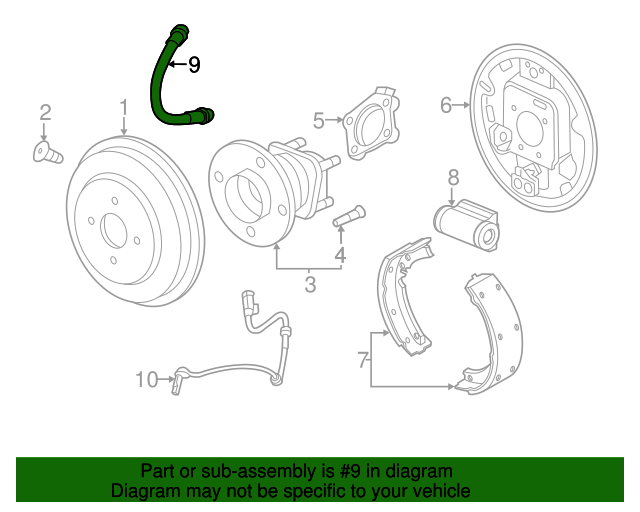 9
2
1
5
6
8
4
3
7
10

Part or sub-assembly is #9 in diagram
Diagram may not be specific to your vehicle