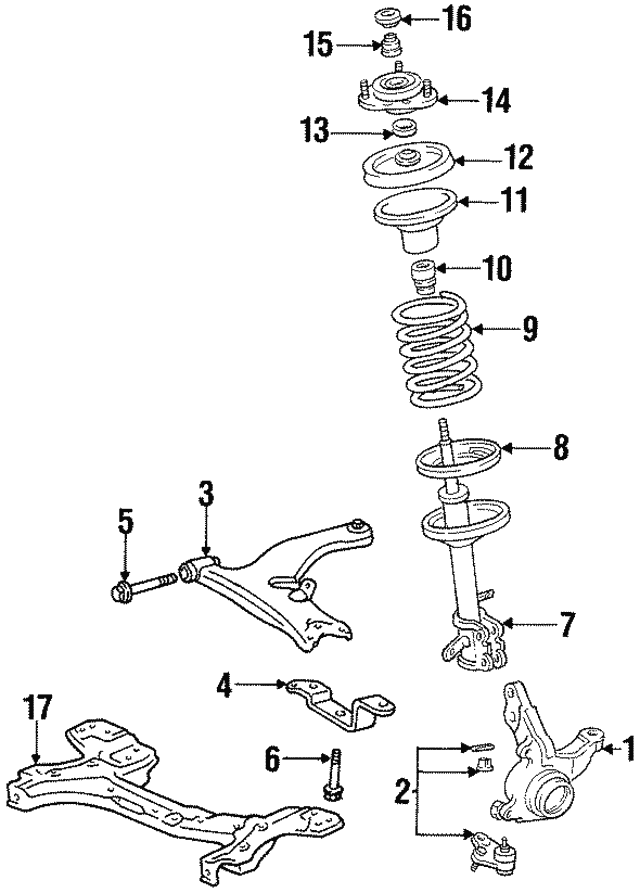 16
15
14
13
12
11
10
9
8
3
5
7
4
17
6
1
2