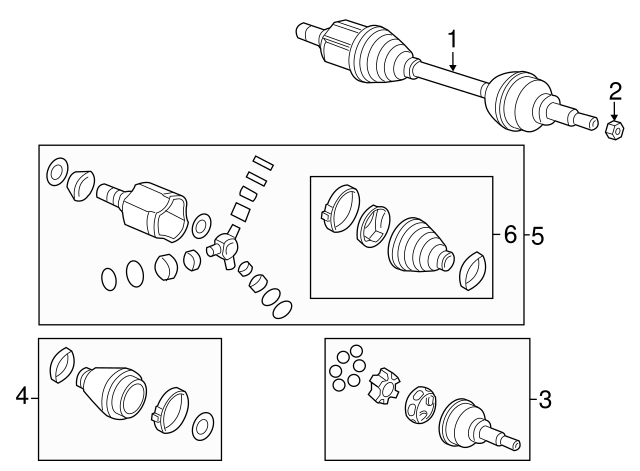 1
2
6
5
4
3