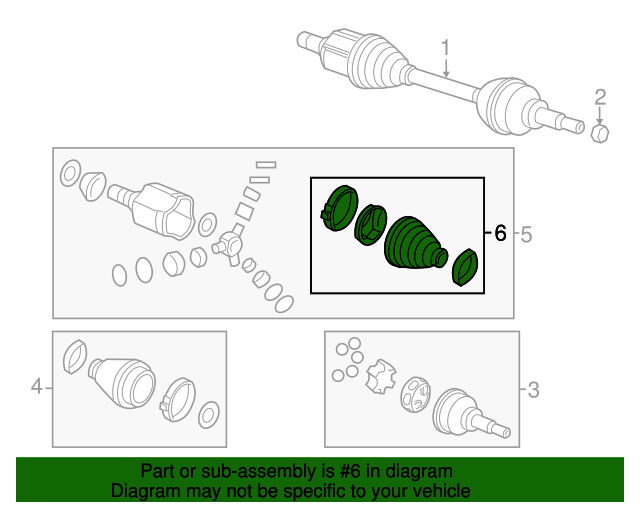 1
2
6
5
4
3
Part or sub-assembly is #6 in diagram
Diagram may not be specific to your vehicle