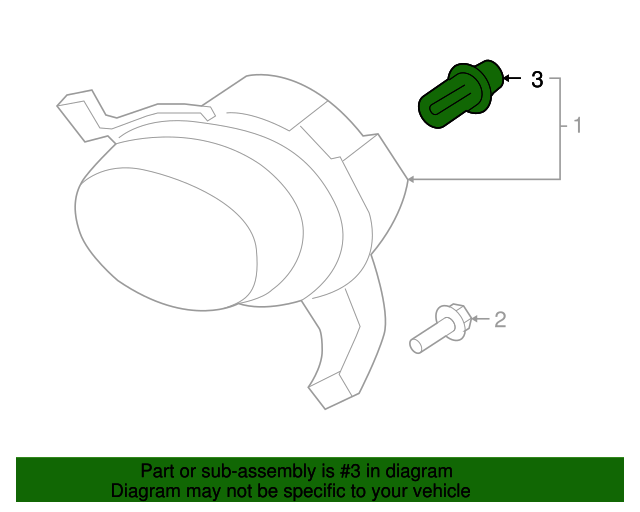 3
1
2
Part or sub-assembly is #3 in diagram
Diagram may not be specific to your vehicle