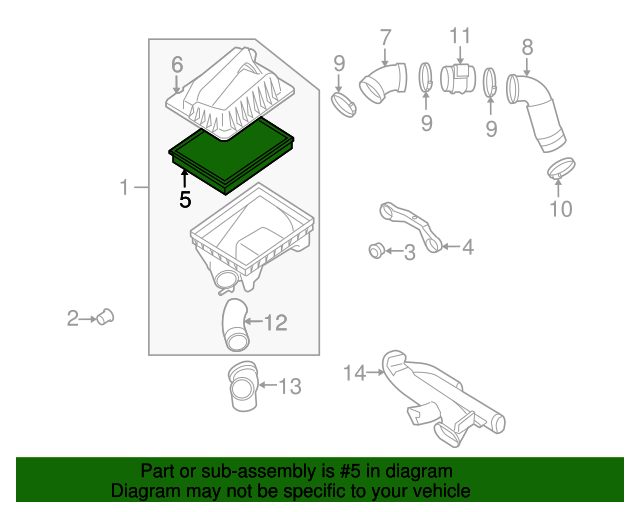 6
7
11
8
9
9
9
1
5
10
3
4
2
12
13
14

Part or sub-assembly is #5 in diagram
Diagram may not be specific to your vehicle