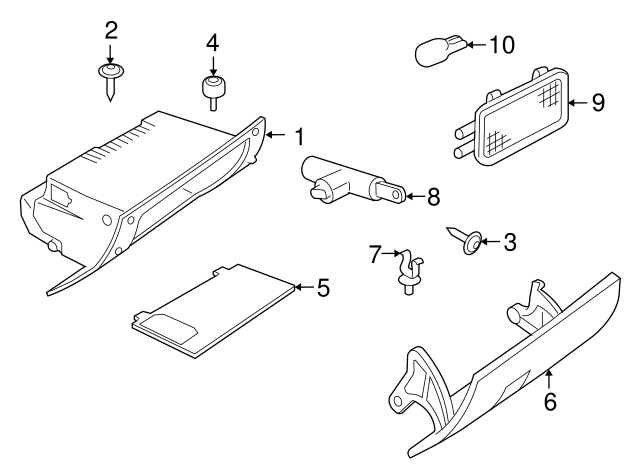 2
4
10
9
1
8
3
7
5
6