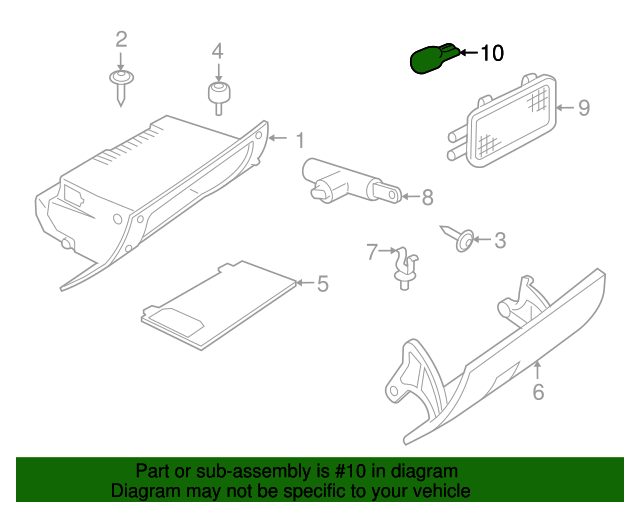 2
4
10
9
1
8
3
7
5
6

Part or sub-assembly is #10 in diagram
Diagram may not be specific to your vehicle