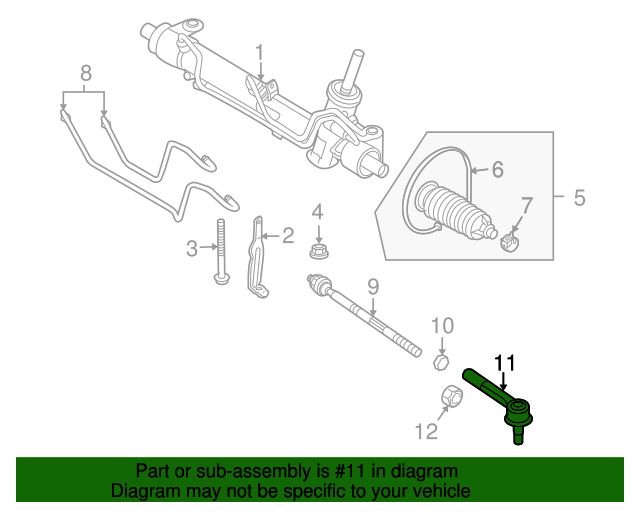 1
8
6
5
7
4
3
2
9
10
11
12

Part or sub-assembly is #11 in diagram
Diagram may not be specific to your vehicle