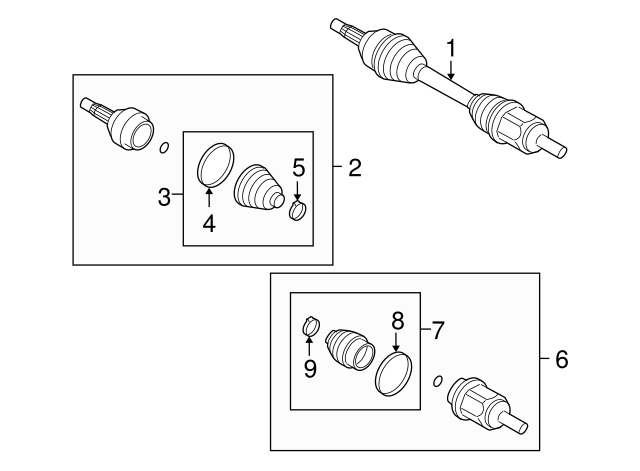 1
2
3
4
5
6
7
8
9