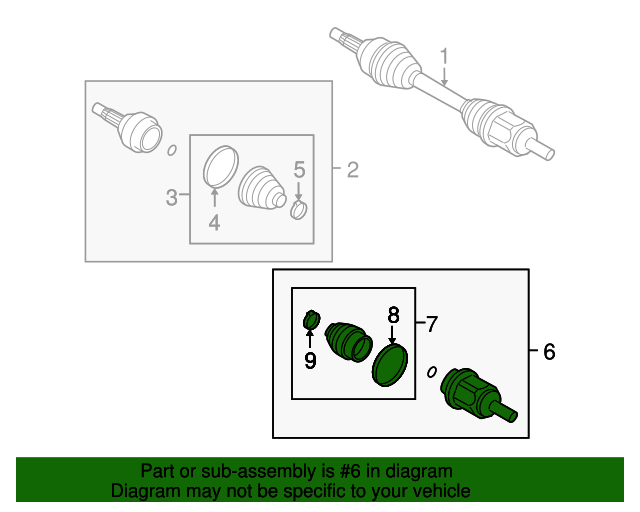 1
2
3
4
5
6
7
8
9

Part or sub-assembly is #6 in diagram
Diagram may not be specific to your vehicle