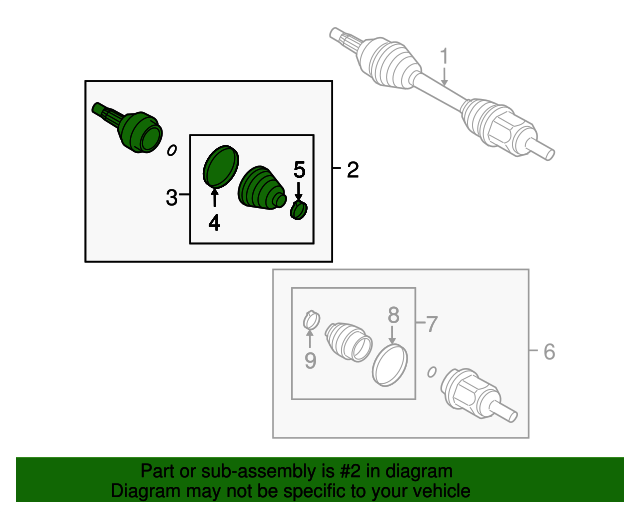 1
2
3
4
5
6
7
8
9

Part or sub-assembly is #2 in diagram
Diagram may not be specific to your vehicle