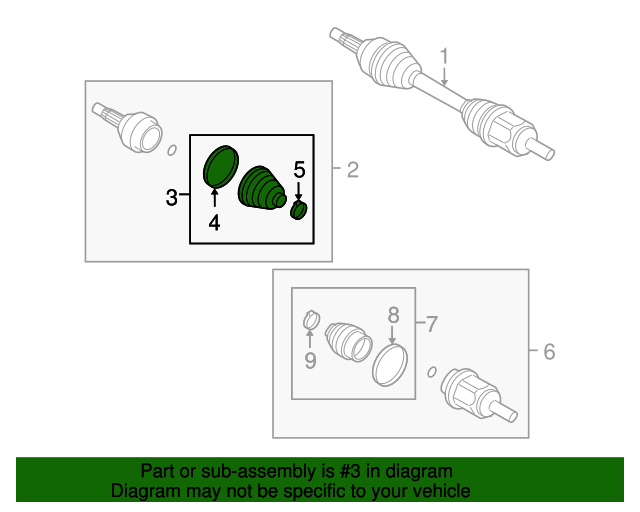 1
2
3
4
5
6
7
8
9

Part or sub-assembly is #3 in diagram
Diagram may not be specific to your vehicle