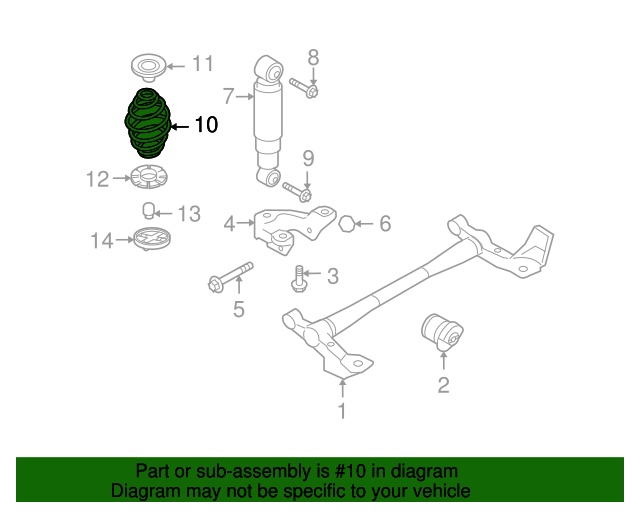 11
8
7
10
9
12
13
4
6
14
3
5
2
1

Part or sub-assembly is #10 in diagram
Diagram may not be specific to your vehicle