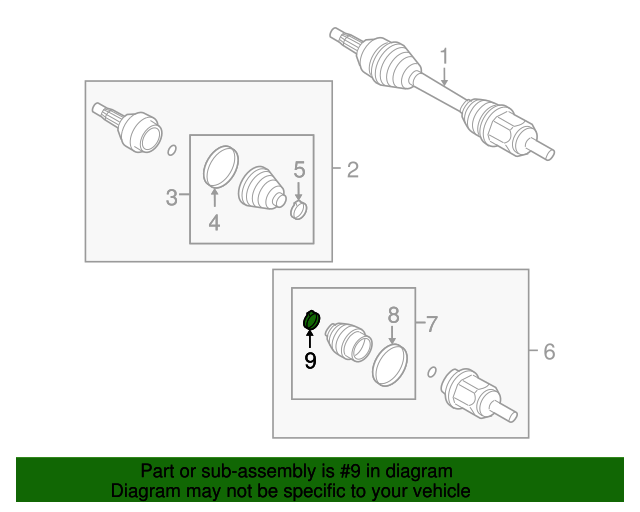 1
2
3
4
5
6
7
8
9

Part or sub-assembly is #9 in diagram
Diagram may not be specific to your vehicle