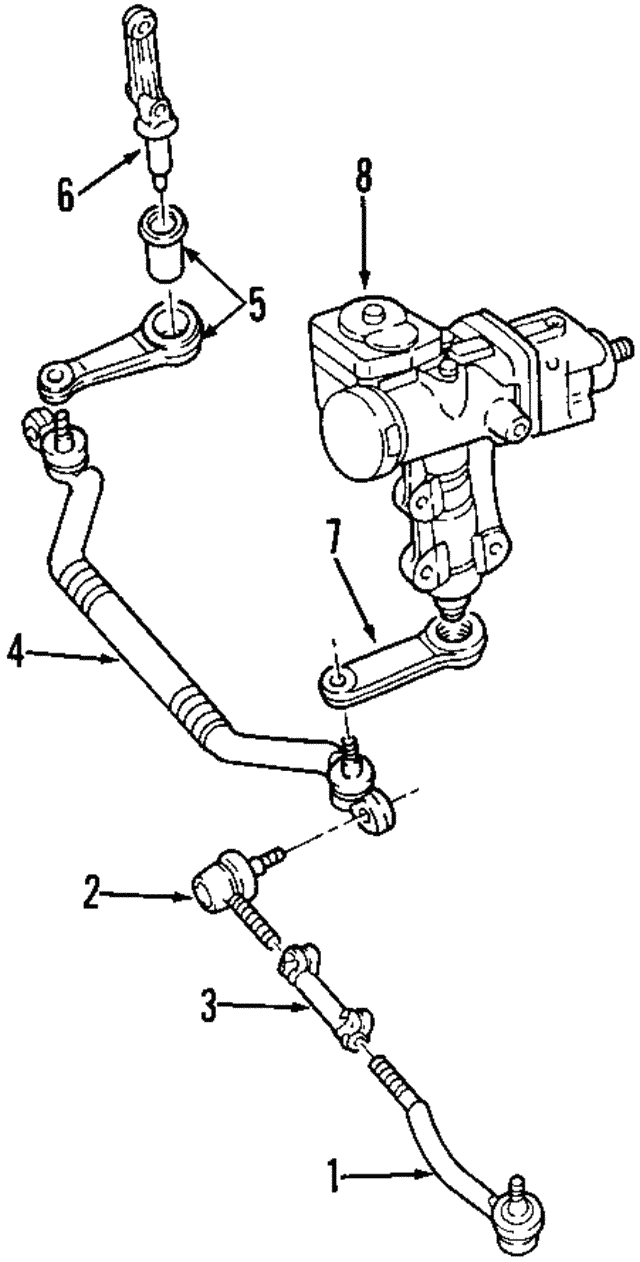 6
8
5
7
4
2
3
1