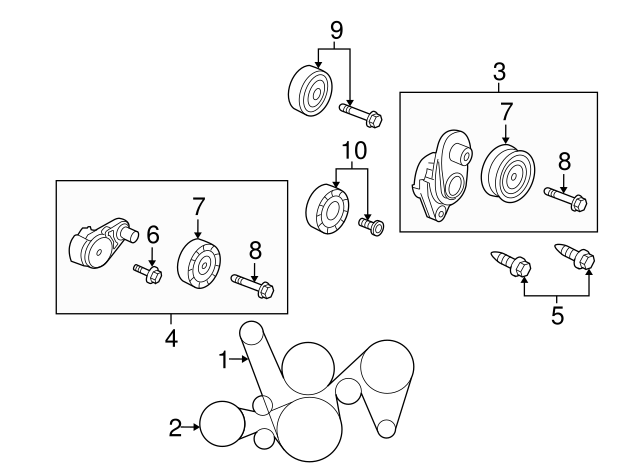 9
3
7
8
10
7
6
8
5
4
1
2