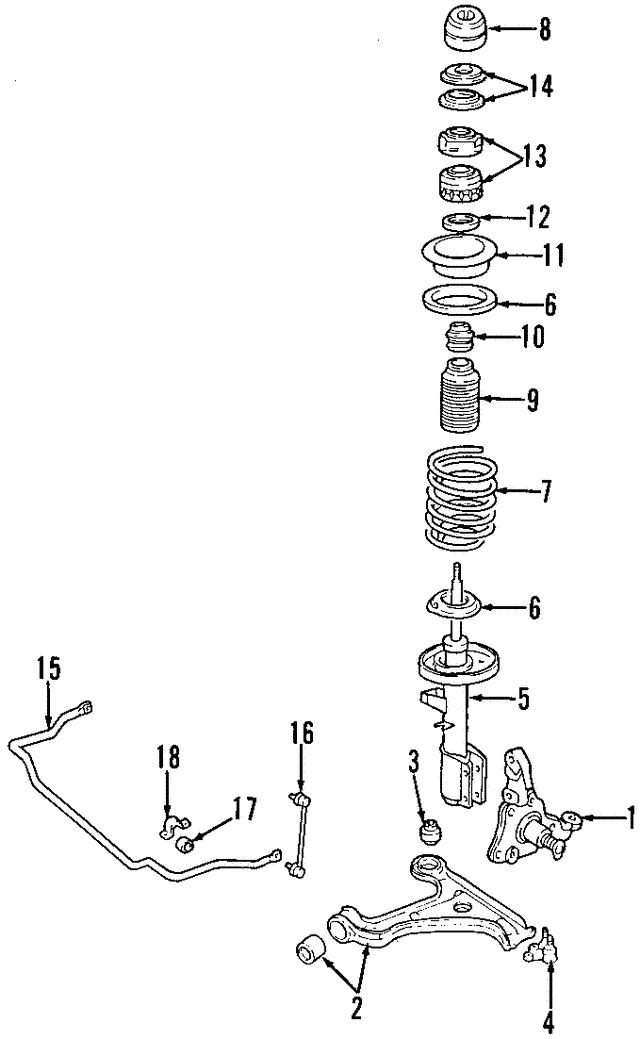 8
14
13
12
11
6
10
9
7
6
5
15
16
18
17
3
1
2
4