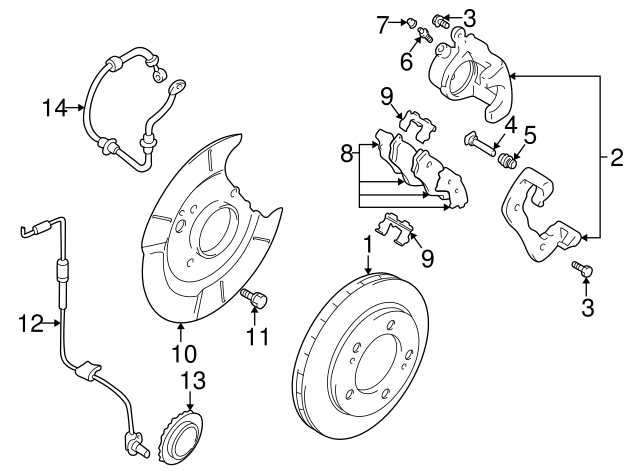 7
3
6
14
9
4
5
8
2
9
1
3
12
11
10
13