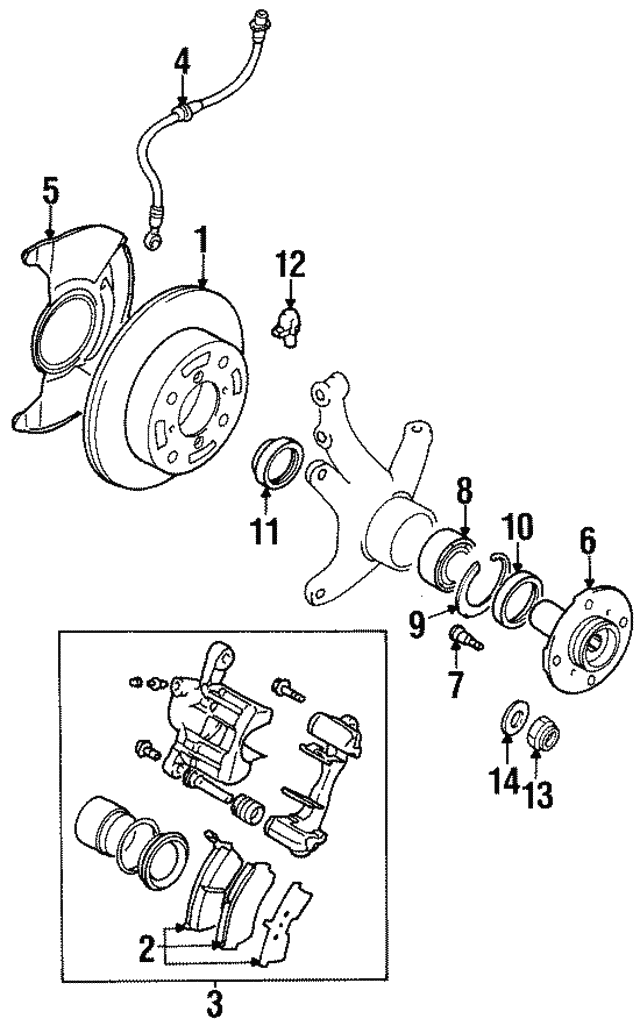 4
5
1
12
11
8
10
6
9
7
14
13
2
3