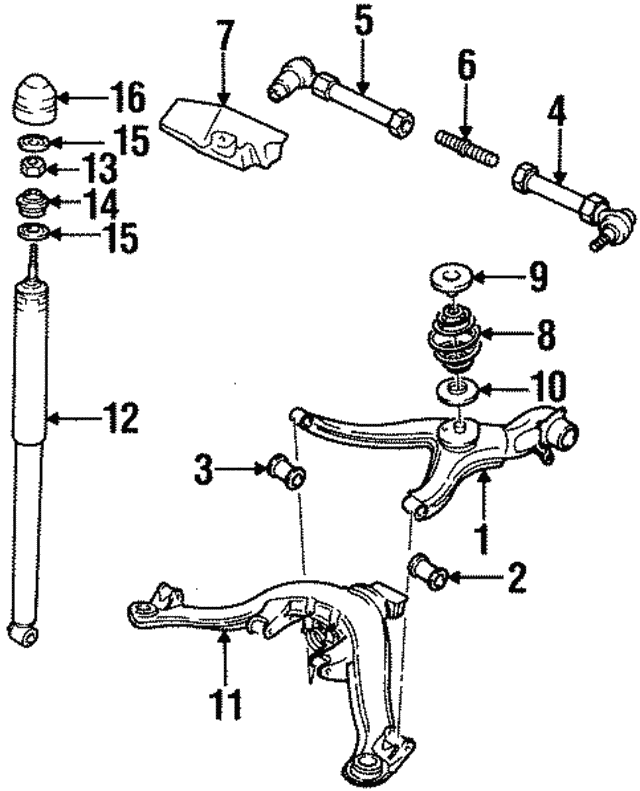 7
5
6
4
16
15
13
14
15
9
8
10
12
3
1
2
11