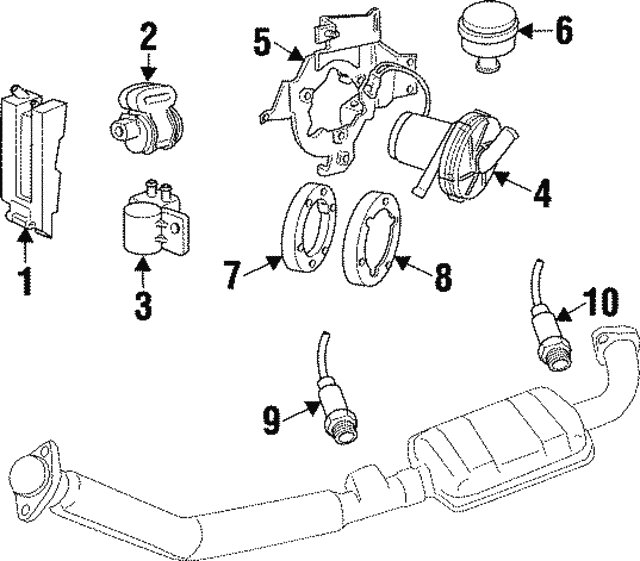 2
5
6
1
3
4
7
8
10
9