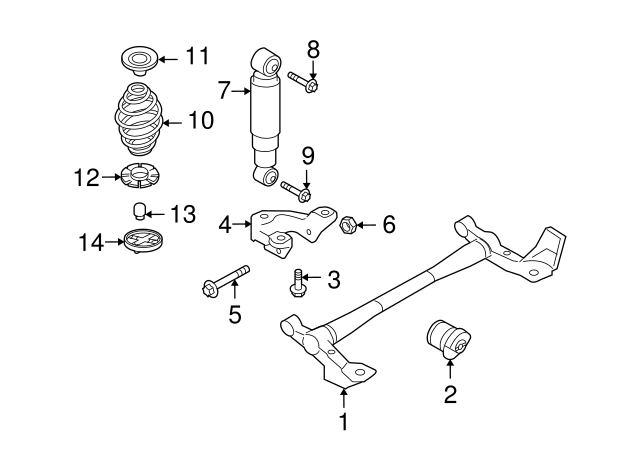 11
8
7
10
9
12
13
4
6
14
3
5
2
1