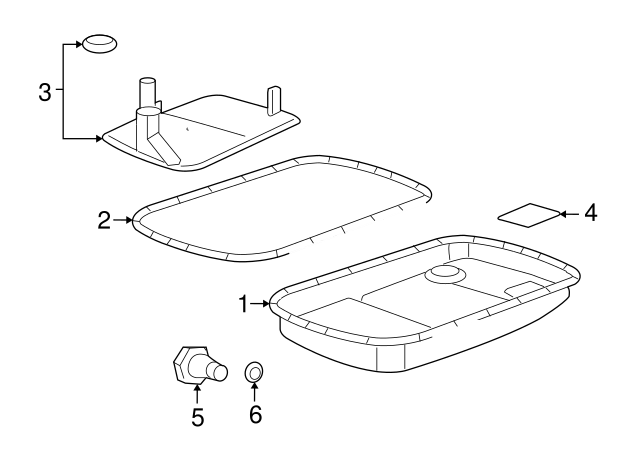 3
2
4
1
5
6