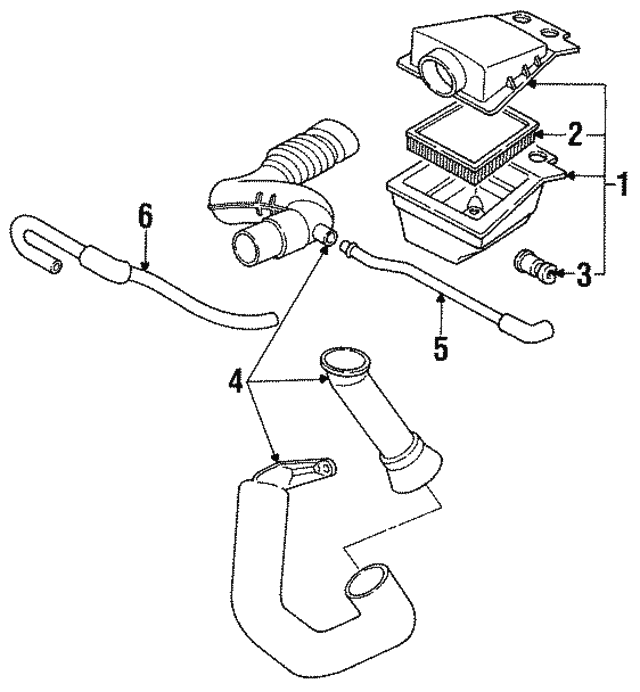 2
1
6
3
5
4