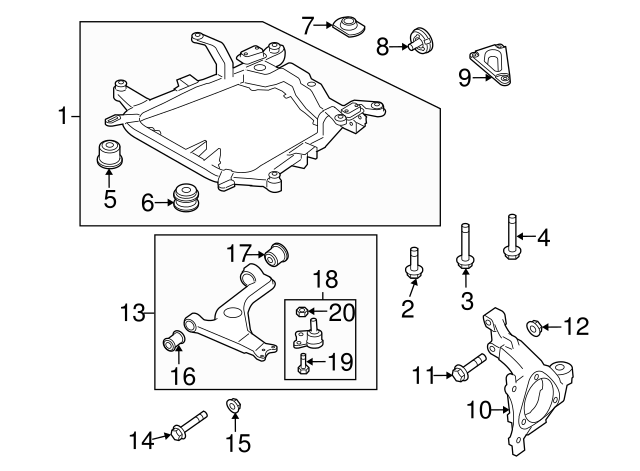 7
8
9
1
5
6
4
17
18
2
3
13
20
12
19
16
11
10
14
15