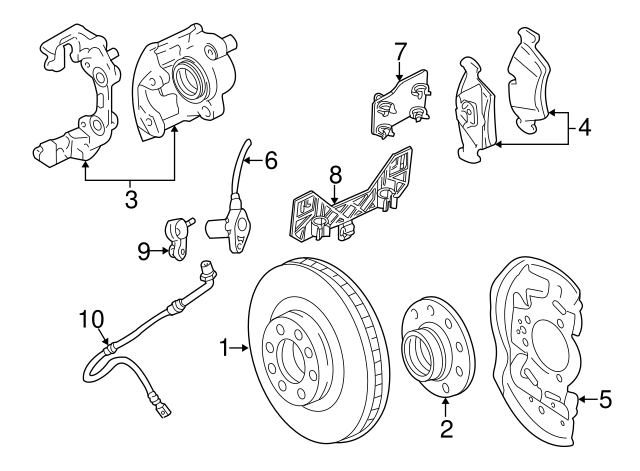 7
4
6
3
8
9
10
1
2
5