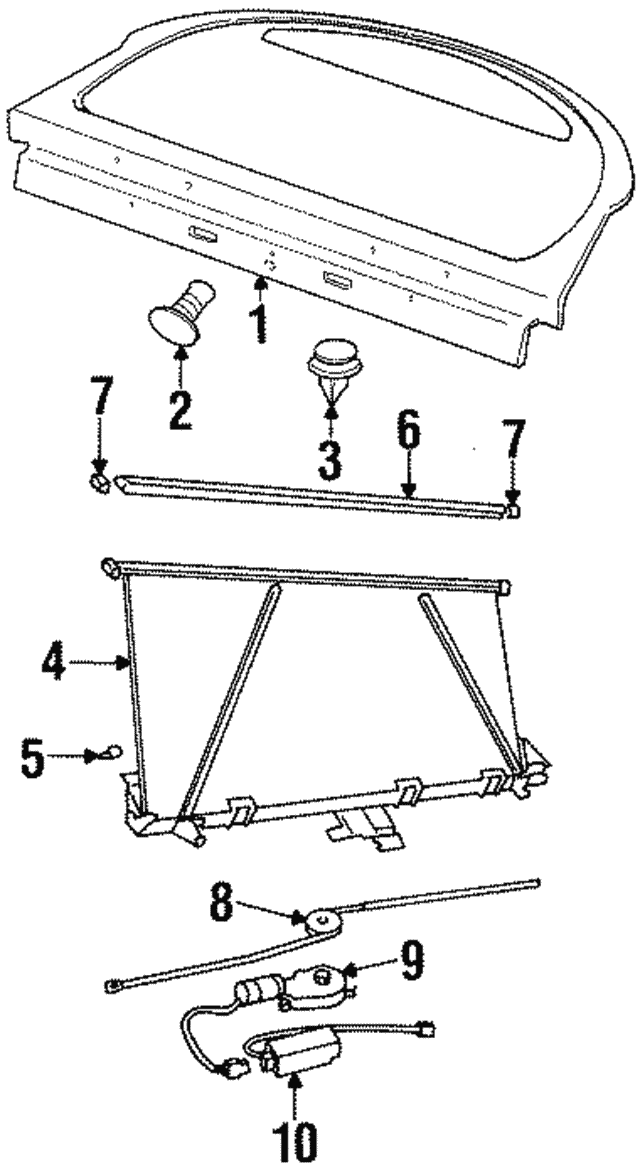 1
2
3
7
6
7
4
5
8
9
10