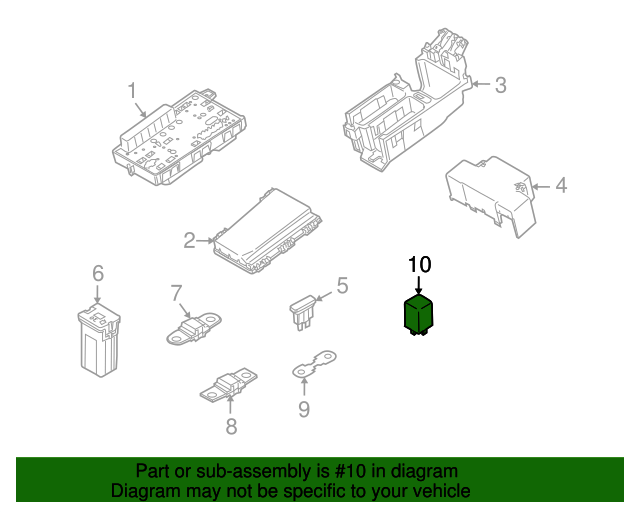 1
3
4
2
10
6
7
5
9
8

Part or sub-assembly is #10 in diagram
Diagram may not be specific to your vehicle