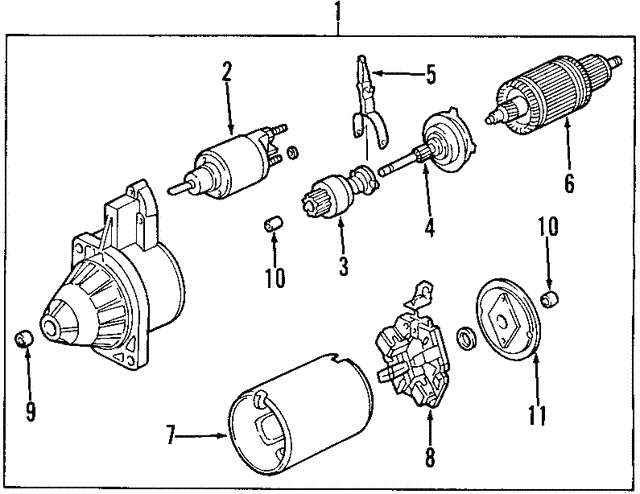 1
2
5
6
4
3
10
10
9
7
8
11