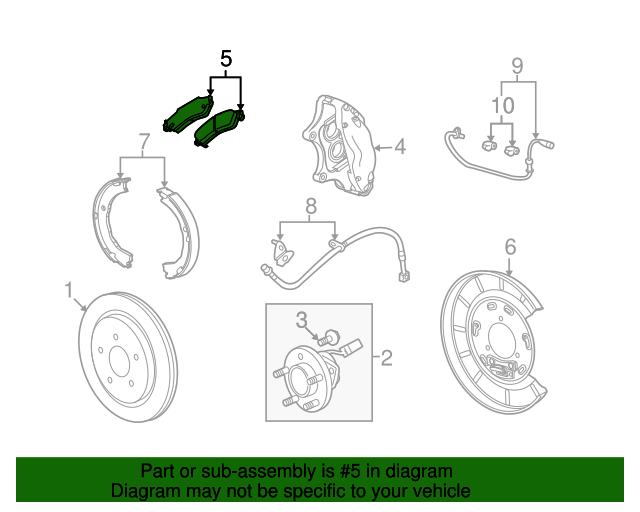 5
9
10
4
7
8
6
1
3
2
Part or sub-assembly is #5 in diagram
Diagram may not be specific to your vehicle