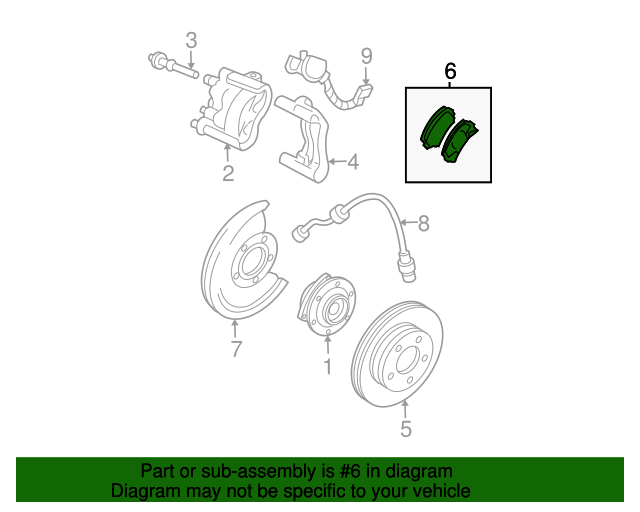 3
9
6
2
4
8
7
1
5

Part or sub-assembly is #6 in diagram
Diagram may not be specific to your vehicle