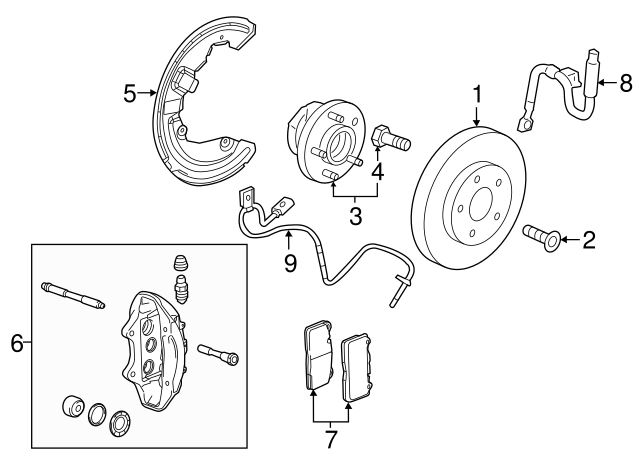 5
1
8
4
3
2
9
6
7