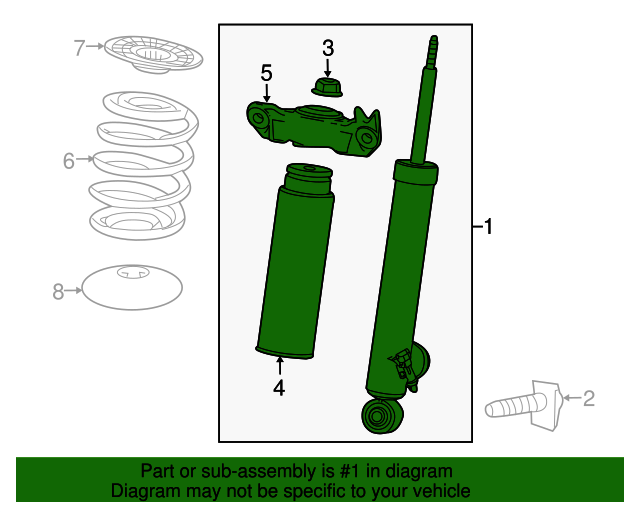 7
3
5
6
1
8
4
2

Part or sub-assembly is #1 in diagram
Diagram may not be specific to your vehicle