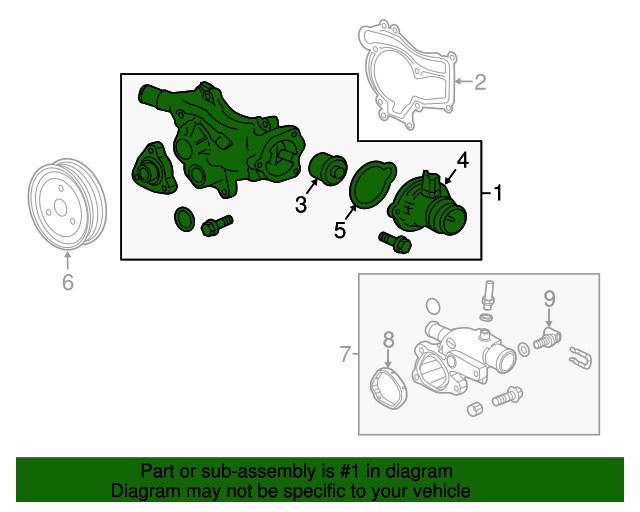 2
4
1
3
5
6
9
8
7

Part or sub-assembly is #1 in diagram
Diagram may not be specific to your vehicle