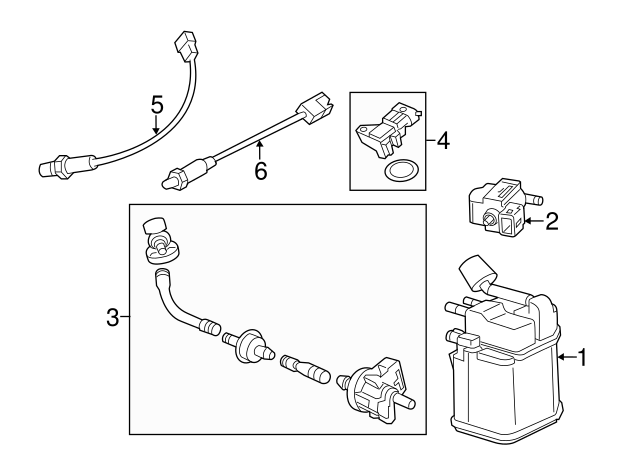 5
6
4
2
3
1