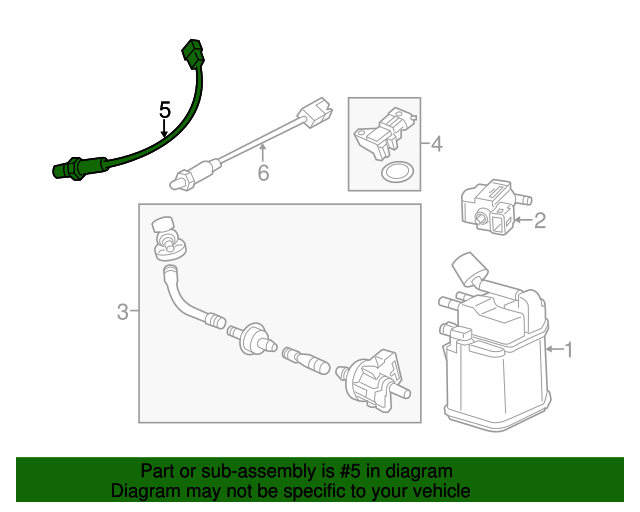 5
6
4
2
3
1
Part or sub-assembly is #5 in diagram
Diagram may not be specific to your vehicle