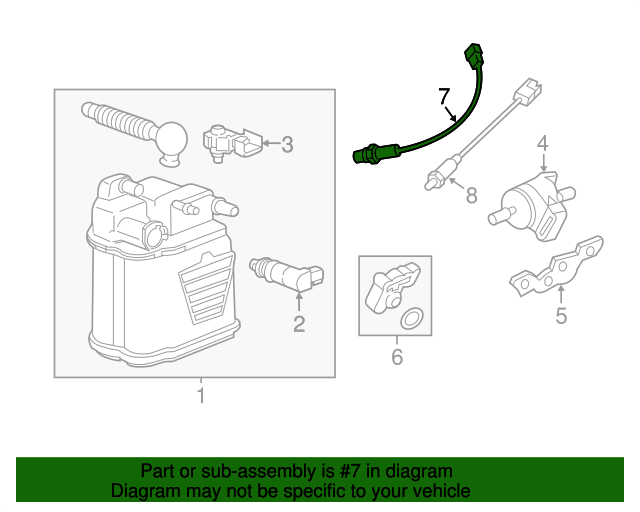 7
3
4
8
2
5
6
1

Part or sub-assembly is #7 in diagram
Diagram may not be specific to your vehicle