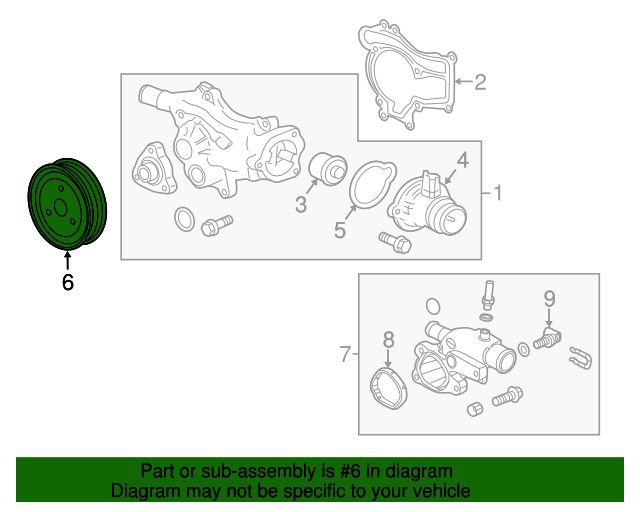 2
4
1
3
5
6
9
8
7

Part or sub-assembly is #6 in diagram
Diagram may not be specific to your vehicle