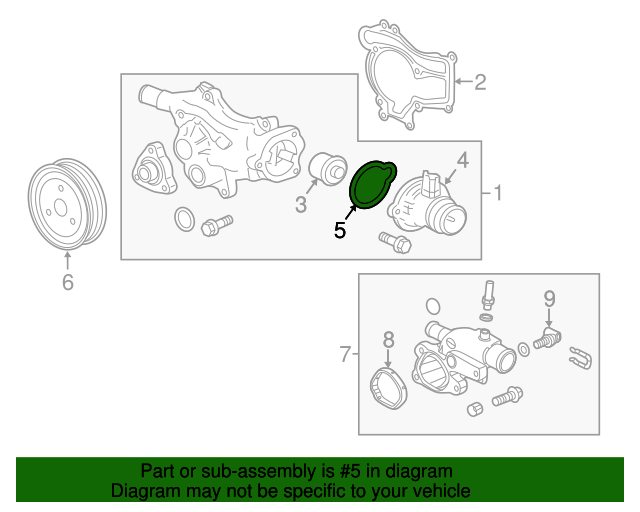 2

4

1

3

5

6

9

8

7

Part or sub-assembly is #5 in diagram
Diagram may not be specific to your vehicle