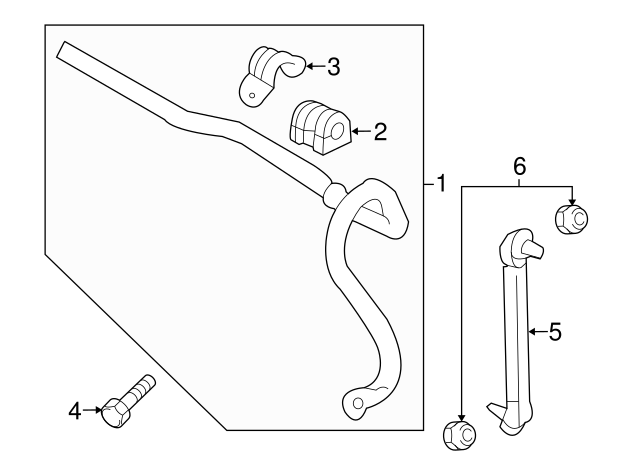 3
2
1
6
5
4