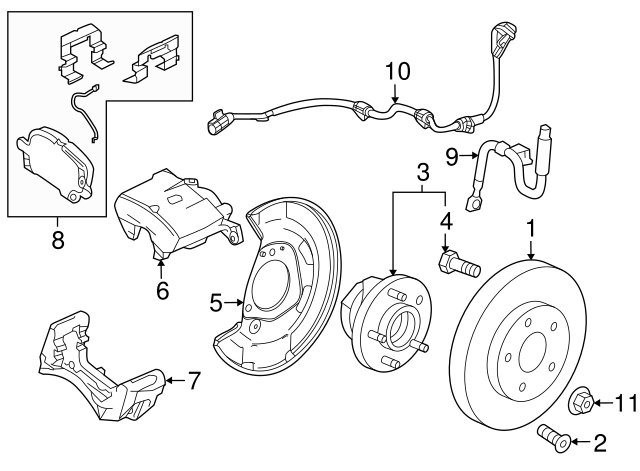 10
9
3
4
1
8
6
5
7
11
2