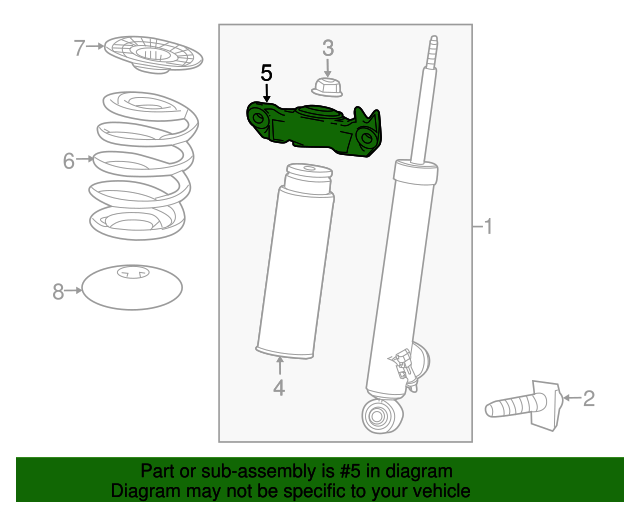 7
3
5
6
1
8
4
2

Part or sub-assembly is #5 in diagram
Diagram may not be specific to your vehicle