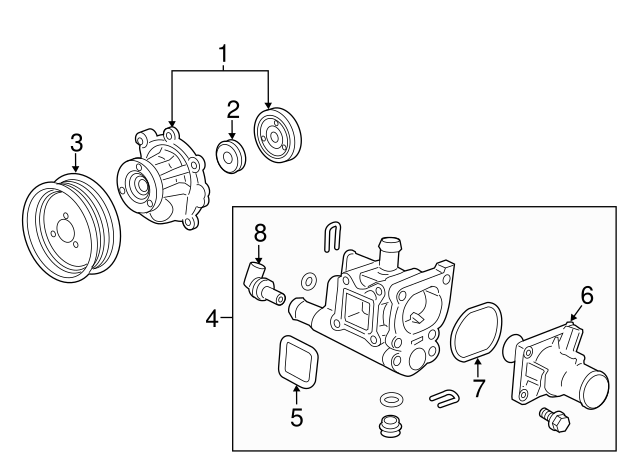 1
2
3
8
4
6
7
5