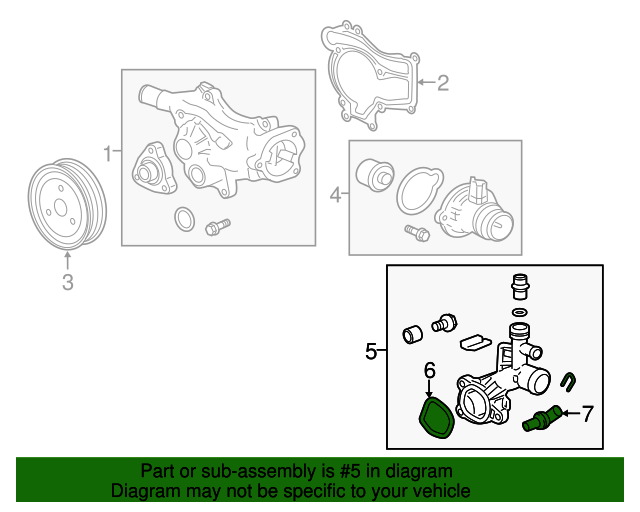 2
1
4
3
5
6
7
Part or sub-assembly is #5 in diagram
Diagram may not be specific to your vehicle