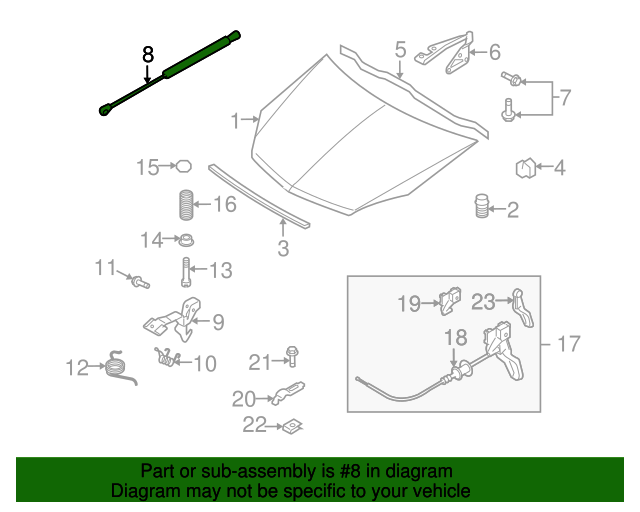 8
5
6
7
1
15
4
16
2
14
3
11
13
19
23
9
18
17
12
10
21
20
22

Part or sub-assembly is #8 in diagram
Diagram may not be specific to your vehicle