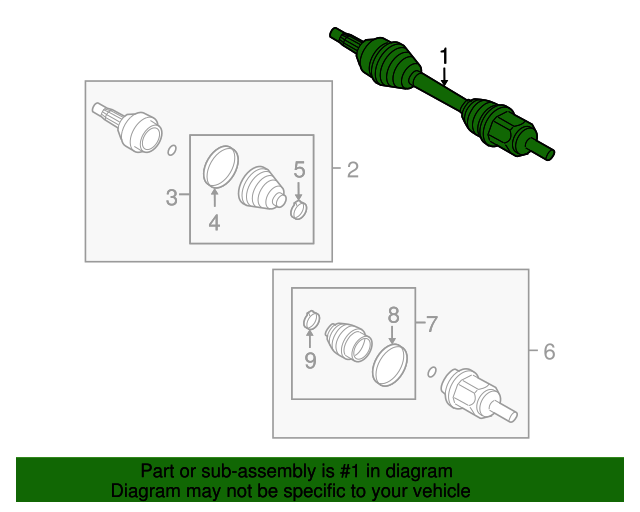 1
2
3
4
5
6
7
8
9

Part or sub-assembly is #1 in diagram
Diagram may not be specific to your vehicle