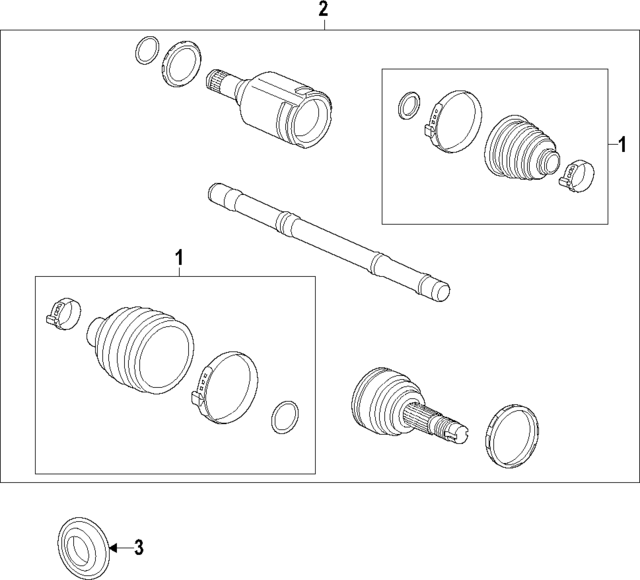 2
1
1
3