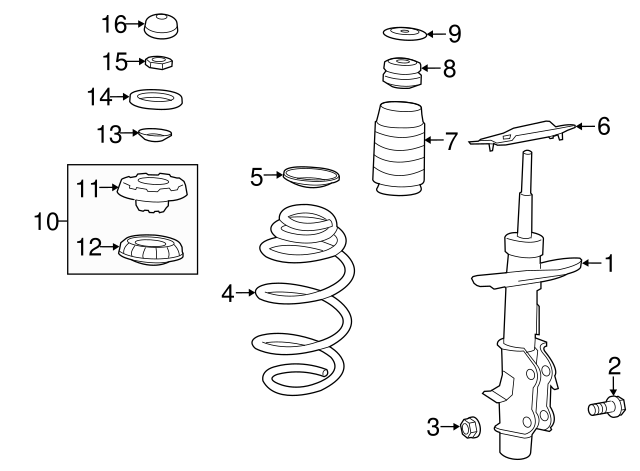 16
15
14
13
11
10
12
9
8
7
6
5
4
1
2
3